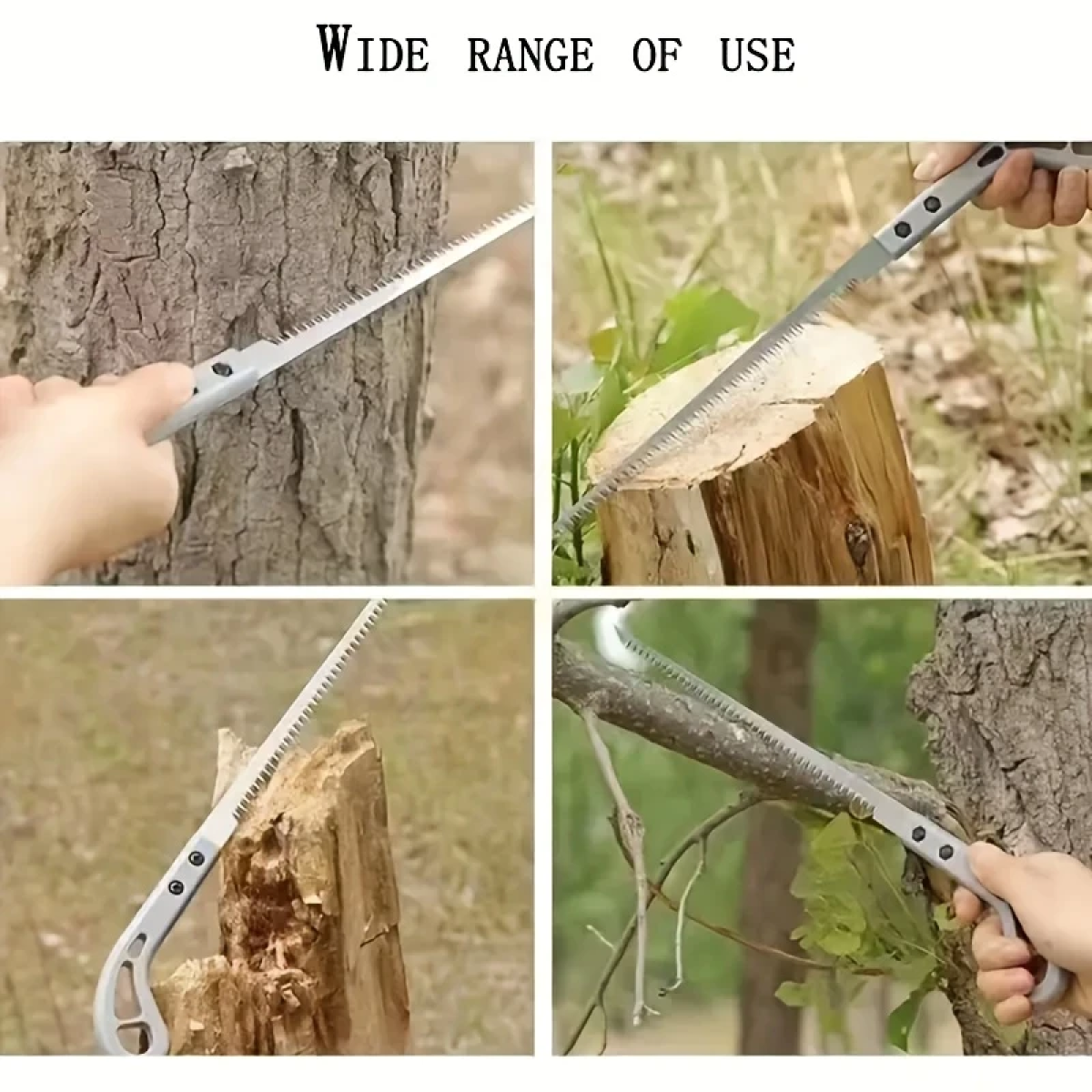 WIDE RANGE OF USE