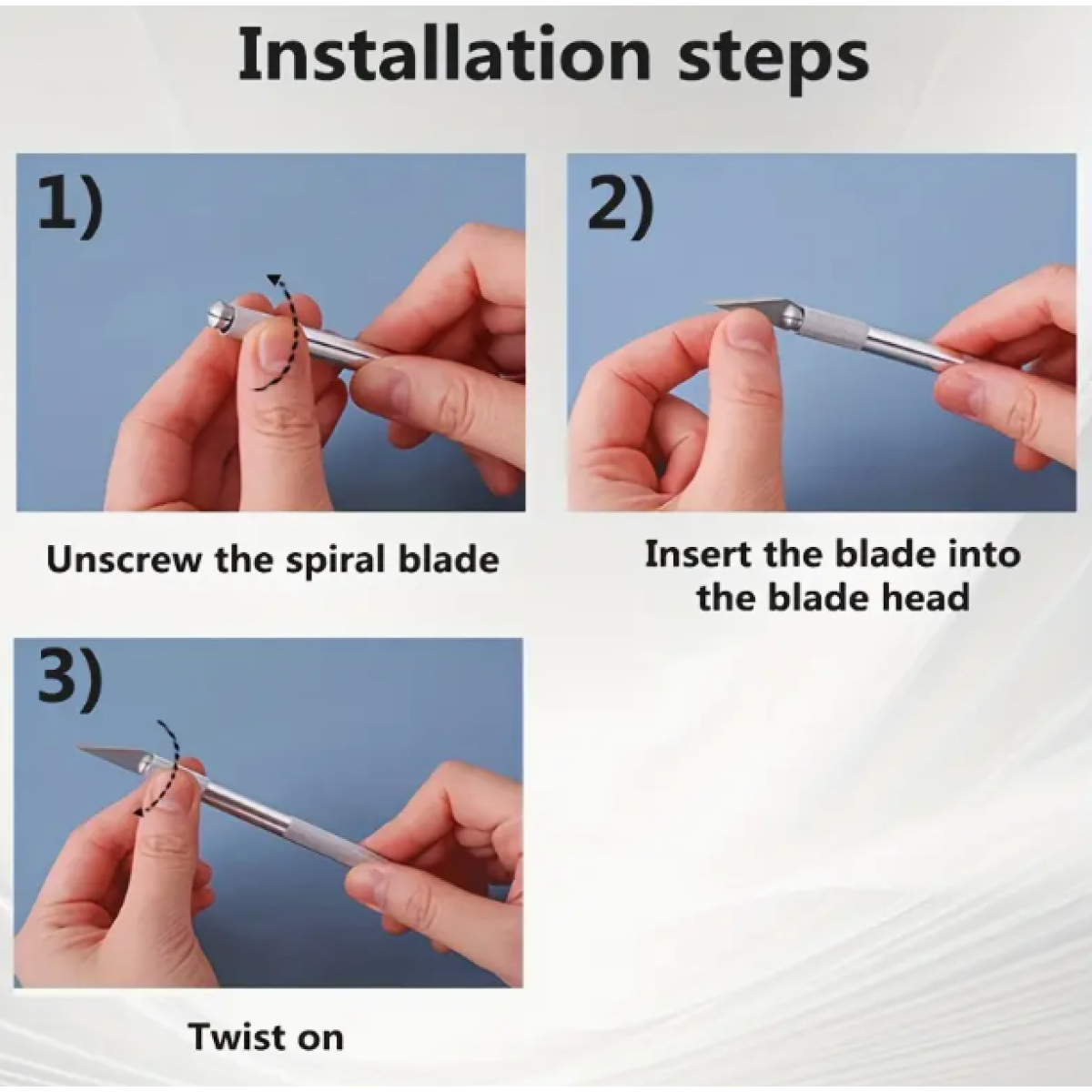 Installation steps

1)

Unscrew the spiral blade

2)

Insert the blade into the blade head

3)

Twist on