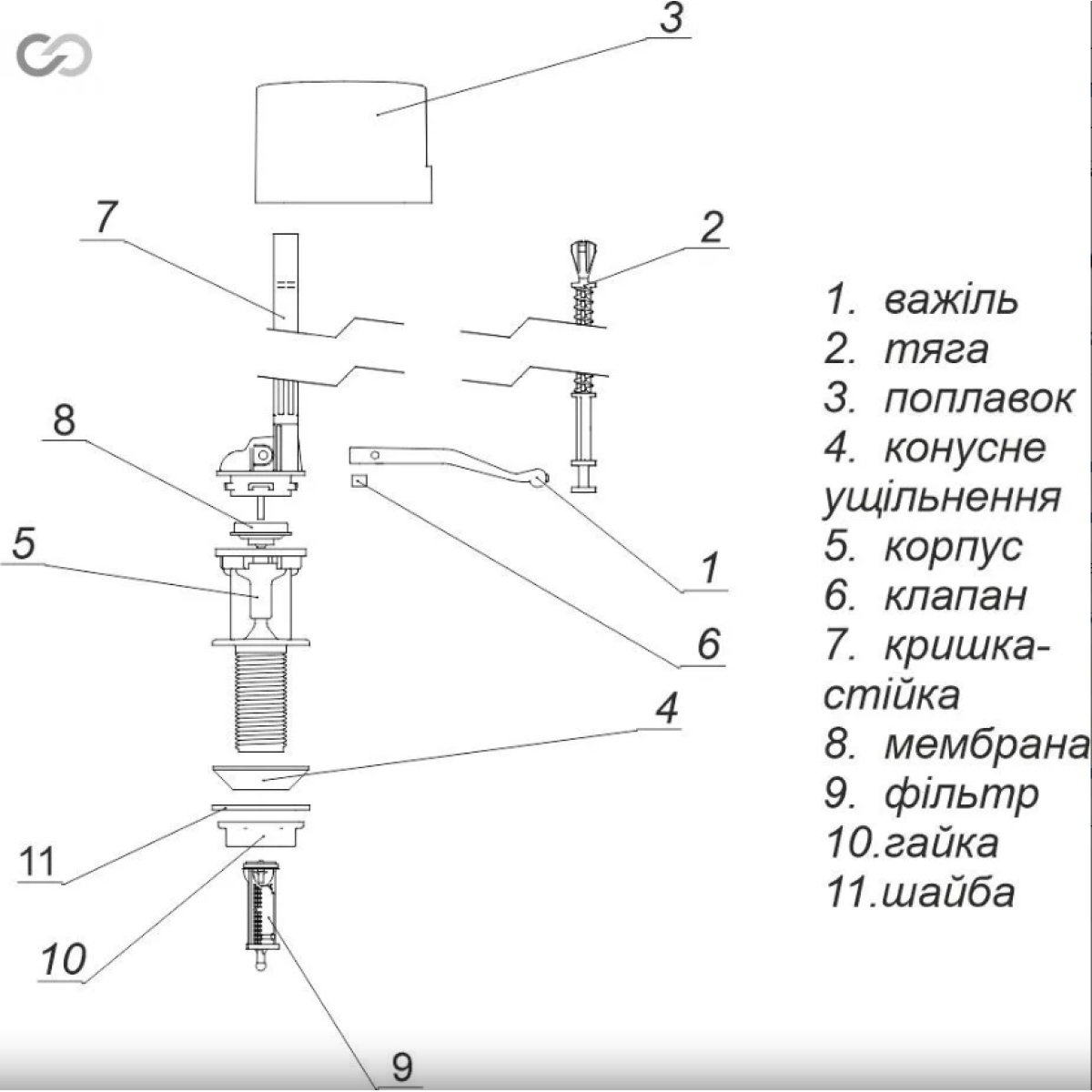 3
7
2
8
5
1
6
4
11
10
9

1. важіль
2. тяга
3. поплавок
4. конусне ущільнення
5. корпус
6. клапан
7. кришка-стійка
8. мембрана
9. фільтр
10.гайка
11.шайба