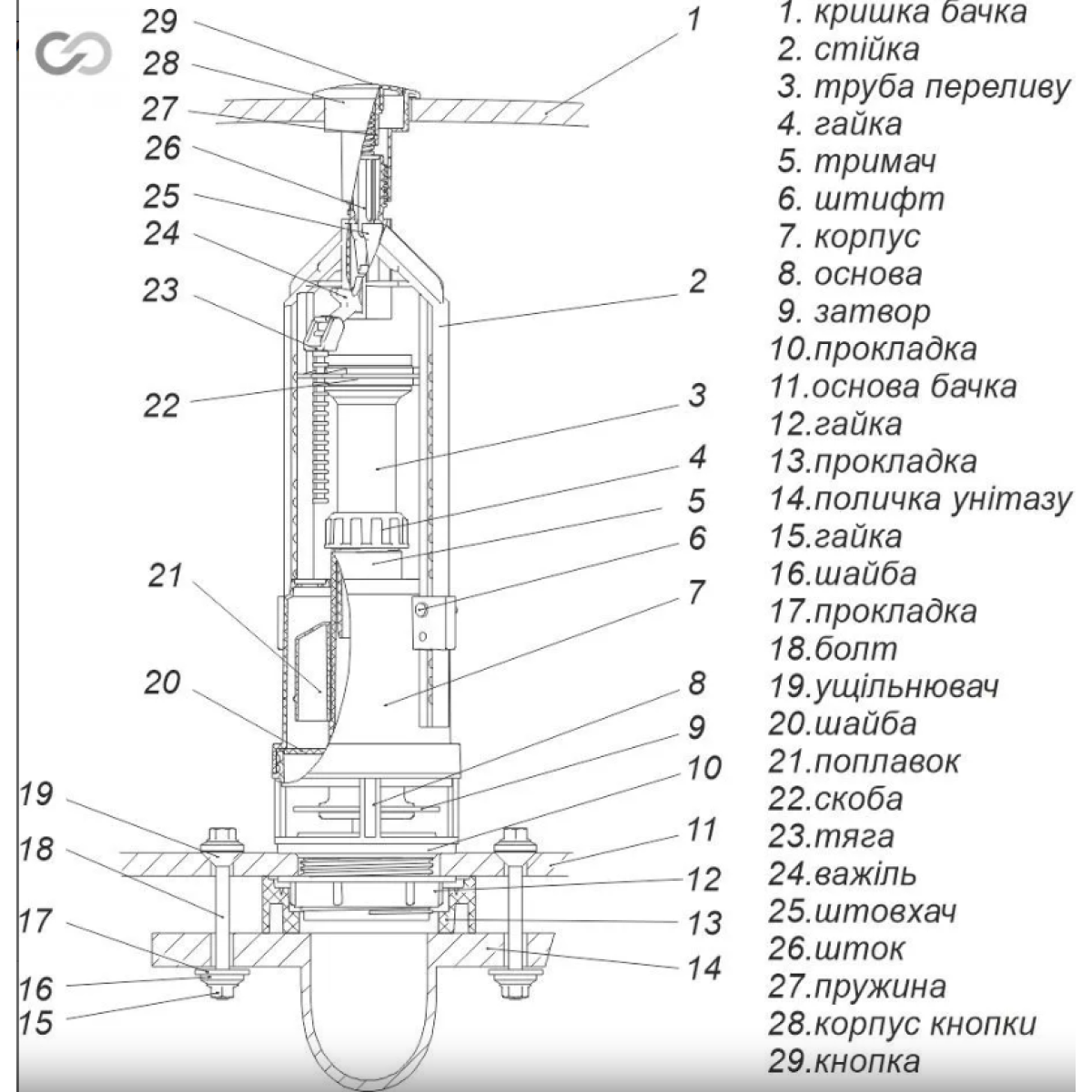 29
28
27
26
25
24
23
22
21
20
19
18
17
16
15

1
2
3
4
5
6
7
8
9
10
11
12
13
14

1. кришка бачка
2. стійка
3. труба переливу
4. гайка
5. тримач
6. штифт
7. корпус
8. основа
9. затвор
10.прокладка
11.основа бачка
12.гайка
13.прокладка
14.поличка унітазу
15.гайка
16.шайба
17.прокладка
18.болт
19.ущільнювач
20.шайба
21.поплавок
22.скоба
23.тяга
24.важіль
25.штовхач
26.шток
27.пружина
28.корпус кнопки
29.кнопка